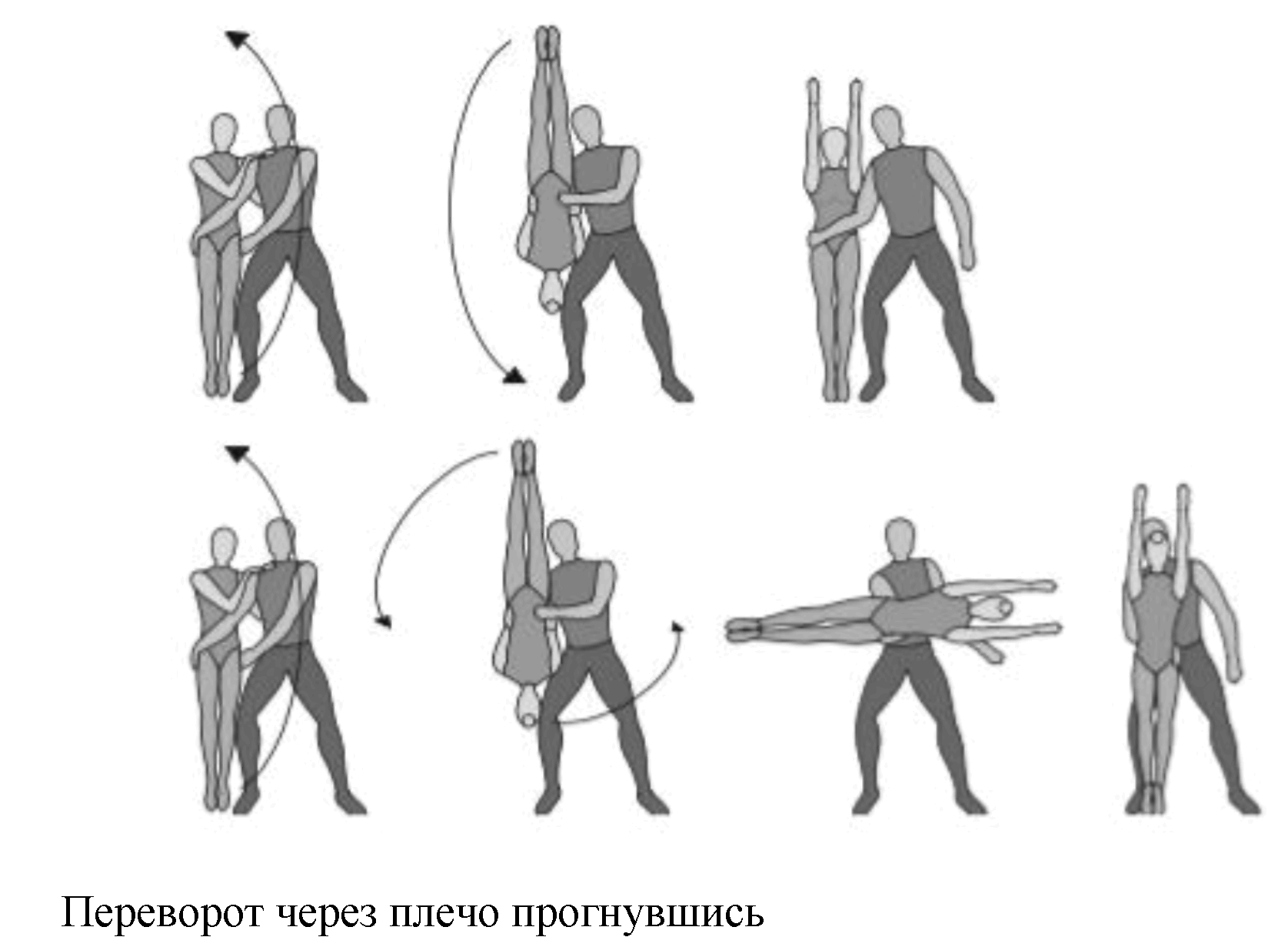 Переворот через плечо прогнувшись